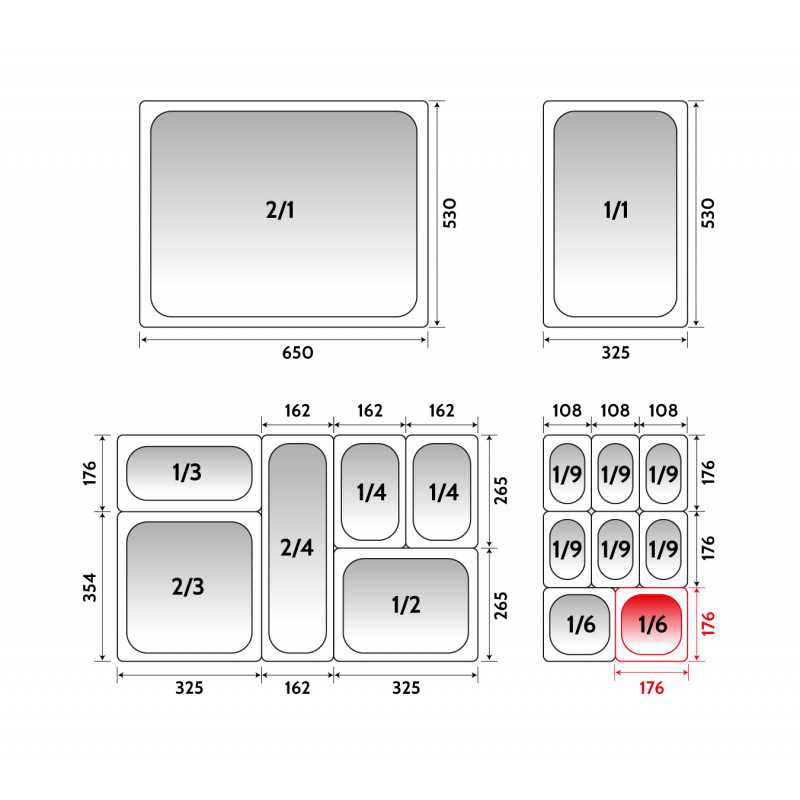 2/1
530
650

1/1
530
325

162 162 162
176
1/3
2/4
1/4
1/4
265
354
2/3
1/2
265
325 162 325

108 108 108
1/9 1/9 1/9
176
1/9 1/9 1/9
176
1/6 1/6
176
176