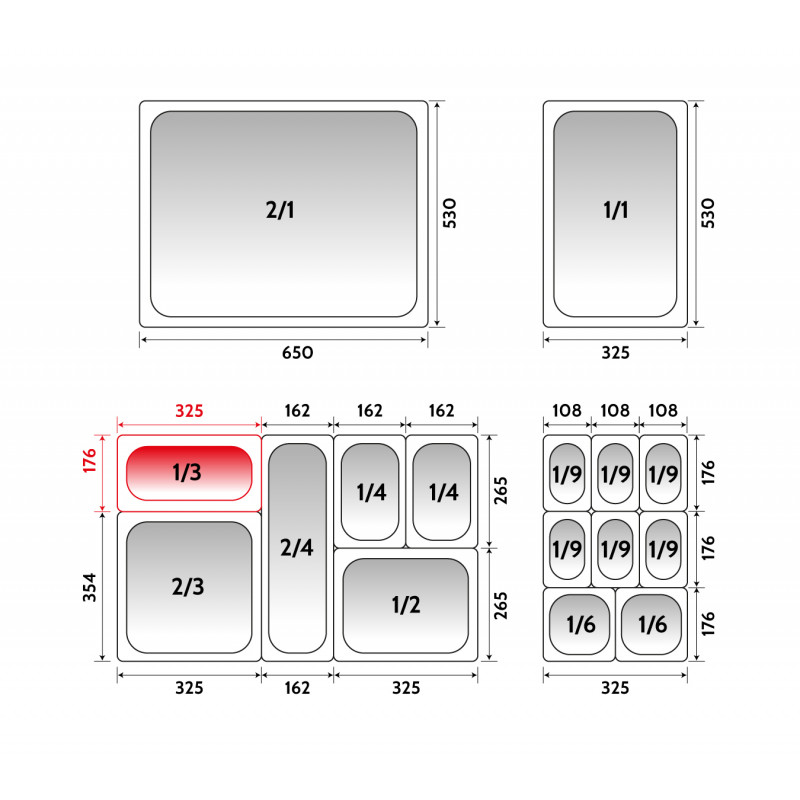 2/1
530
650
1/1
530
325
325
162
162
162
176
1/3
2/4
1/4
1/4
265
354
2/3
1/2
265
325
162
325
108
108
108
1/9
1/9
1/9
176
1/9
1/9
1/9
176
1/6
1/6
176
325