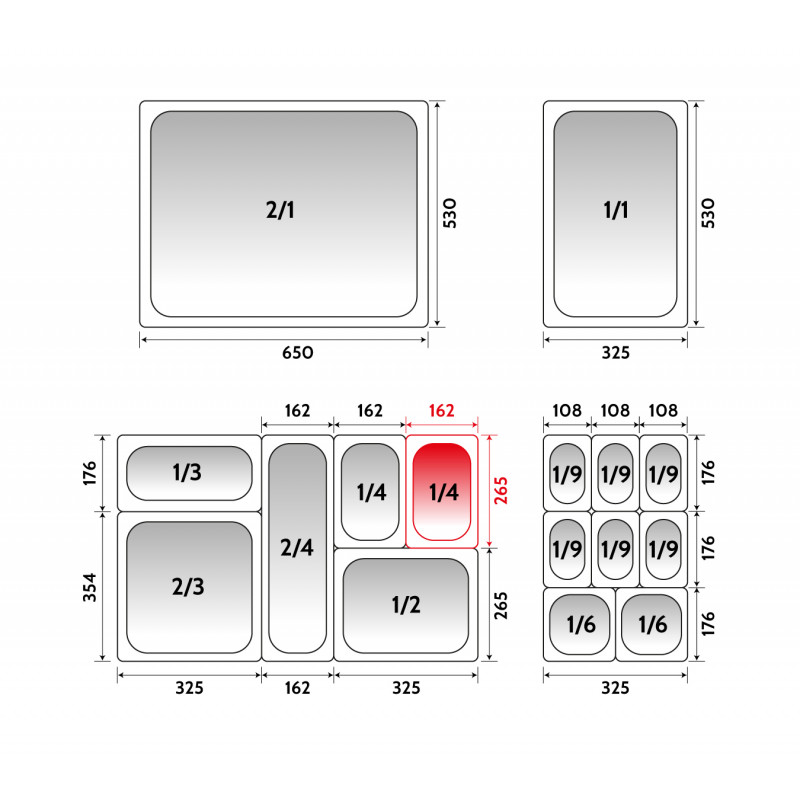 2/1

530

650

1/1

530

325

162 162 162

176

1/3

2/4

1/4

1/4

265

354

2/3

1/2

265

325

162

325

108 108 108

1/9 1/9 1/9

176

1/9 1/9 1/9

176

1/6 1/6

176

325