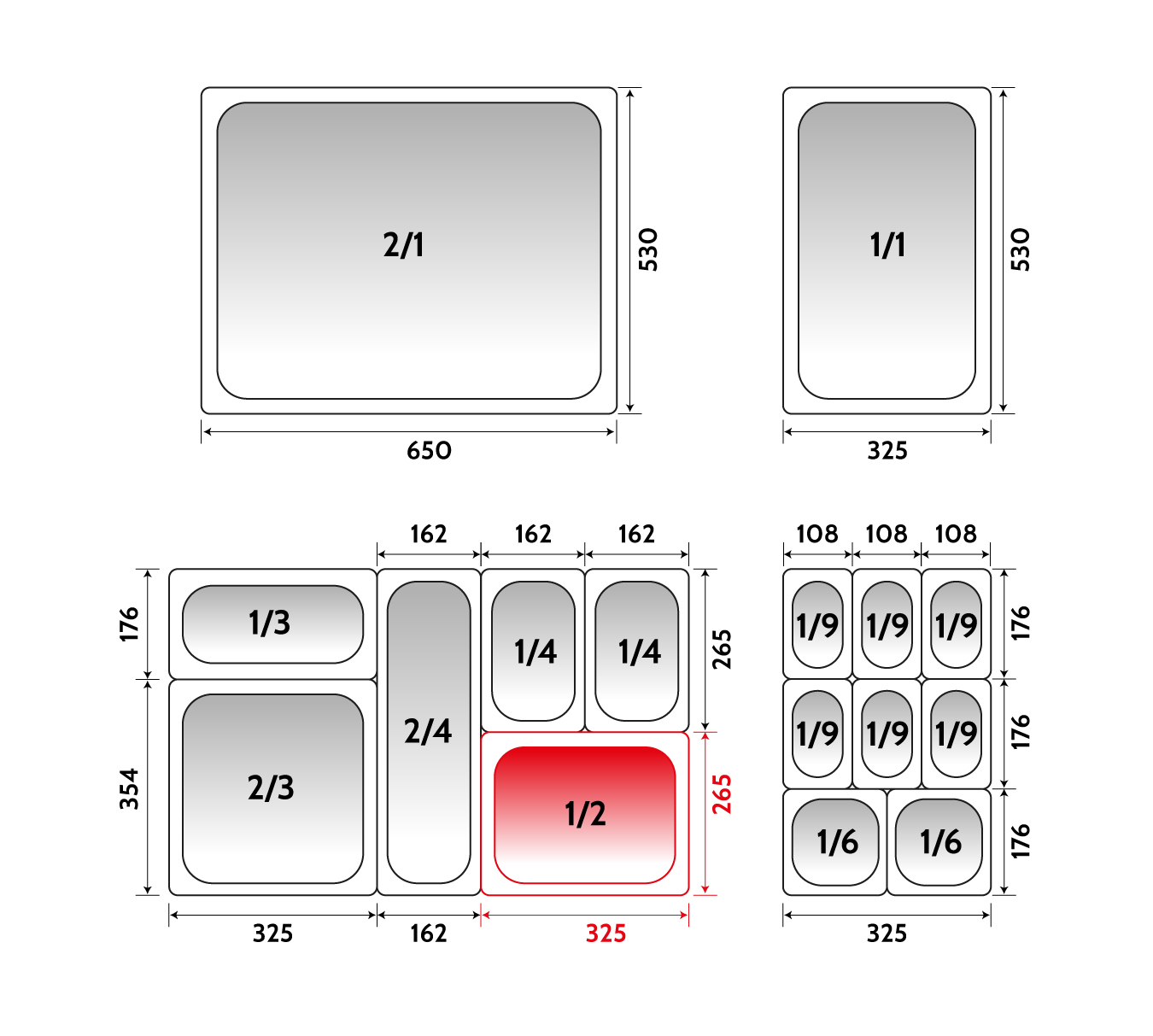 2/1
530
650
1/1
530
325

162 162 162
176
1/3
2/4
1/4 1/4
265
354
2/3
1/2
265
325 162 325

108 108 108
1/9 1/9 1/9
176
1/9 1/9 1/9
176
1/6 1/6
176
325