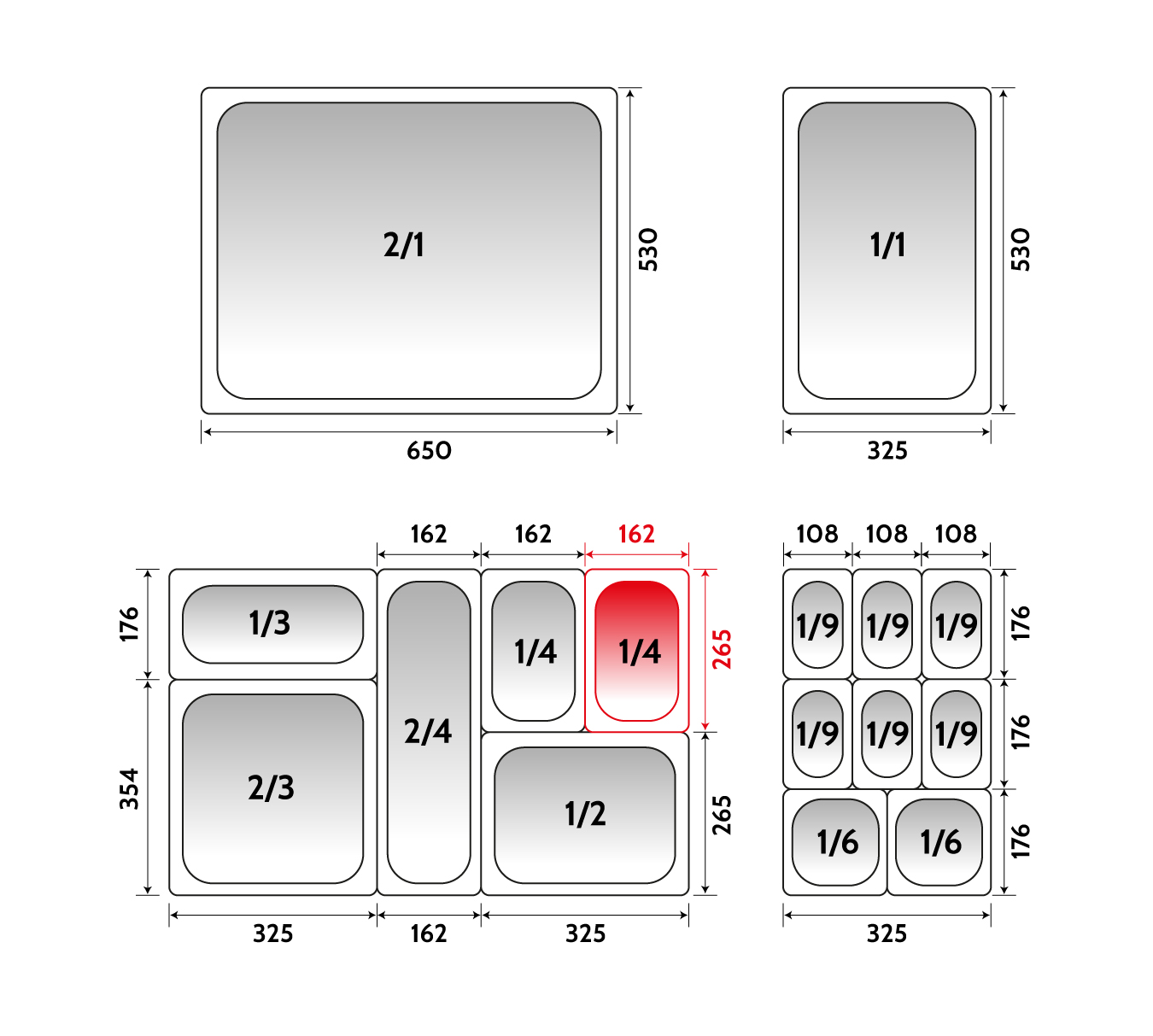 2/1
530
650

1/1
530
325

162 162 162
176
1/3
2/4
1/4
1/4
265
354
2/3
1/2
265
325 162 325

108 108 108
1/9 1/9 1/9
176
1/9 1/9 1/9
176
1/6 1/6
176
325